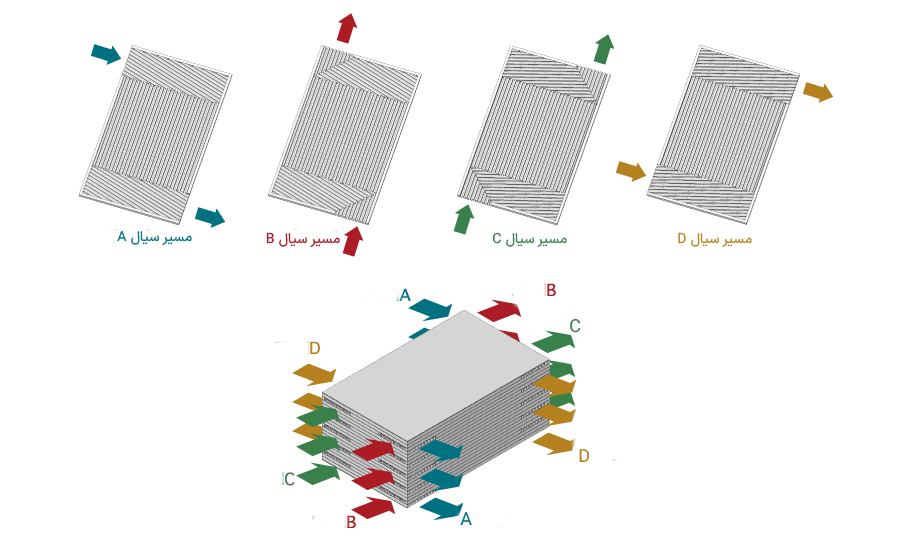 مسیر سیال A

مسیر سیال B

مسیر سیال C

مسیر سیال D

A

B

C

D

D

C

B

A