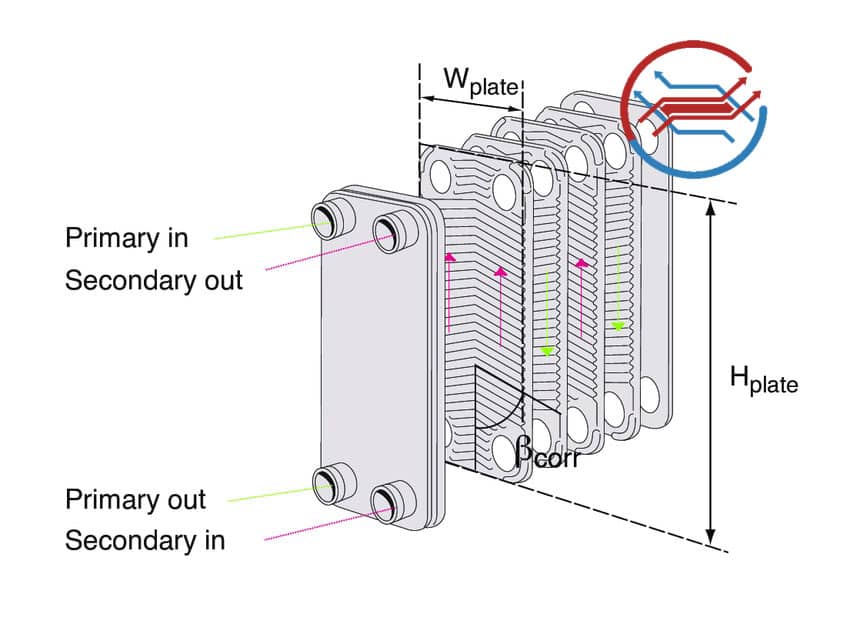 $W_{plate}$

Primary in
Secondary out

$H_{plate}$

$\beta_{corr}$

Primary out
Secondary in